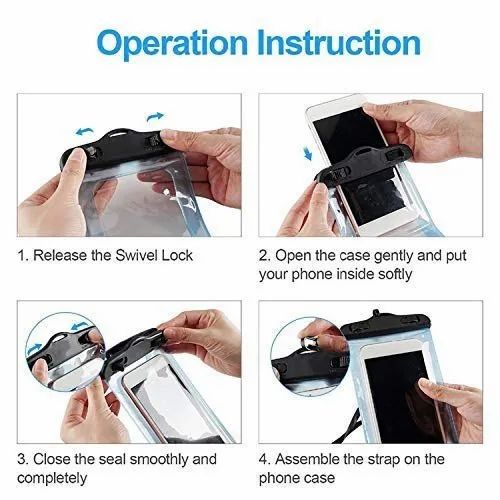 Operation Instruction

1. Release the Swivel Lock

2. Open the case gently and put your phone inside softly

3. Close the seal smoothly and completely

4. Assemble the strap on the phone case