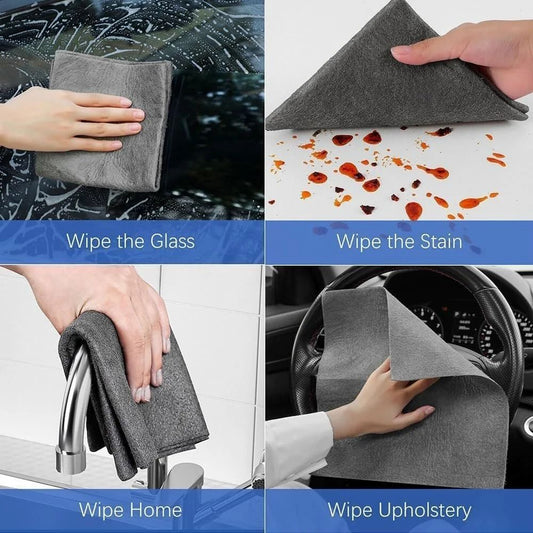 Wipe the Glass

Wipe the Stain

Wipe Home

Wipe Upholstery