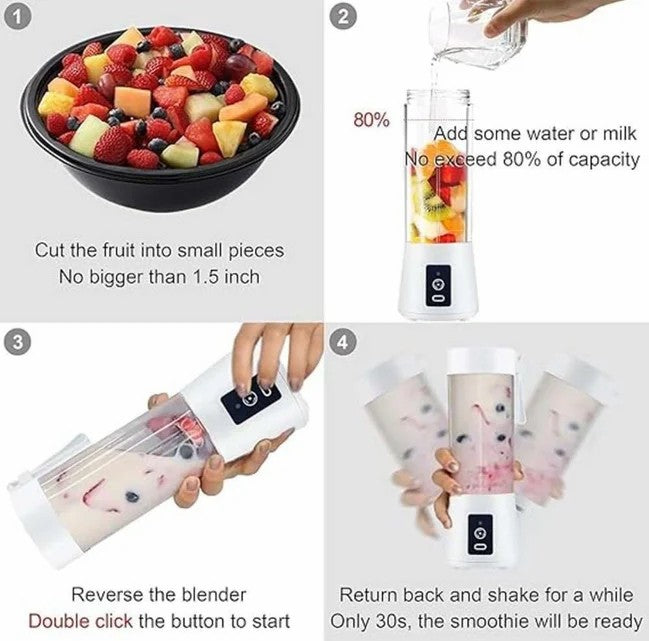 1

Cut the fruit into small pieces
No bigger than 1.5 inch

2

80%

Add some water or milk
No exceed 80% of capacity

3

Reverse the blender
Double click the button to start

4

Return back and shake for a while
Only 30s, the smoothie will be ready