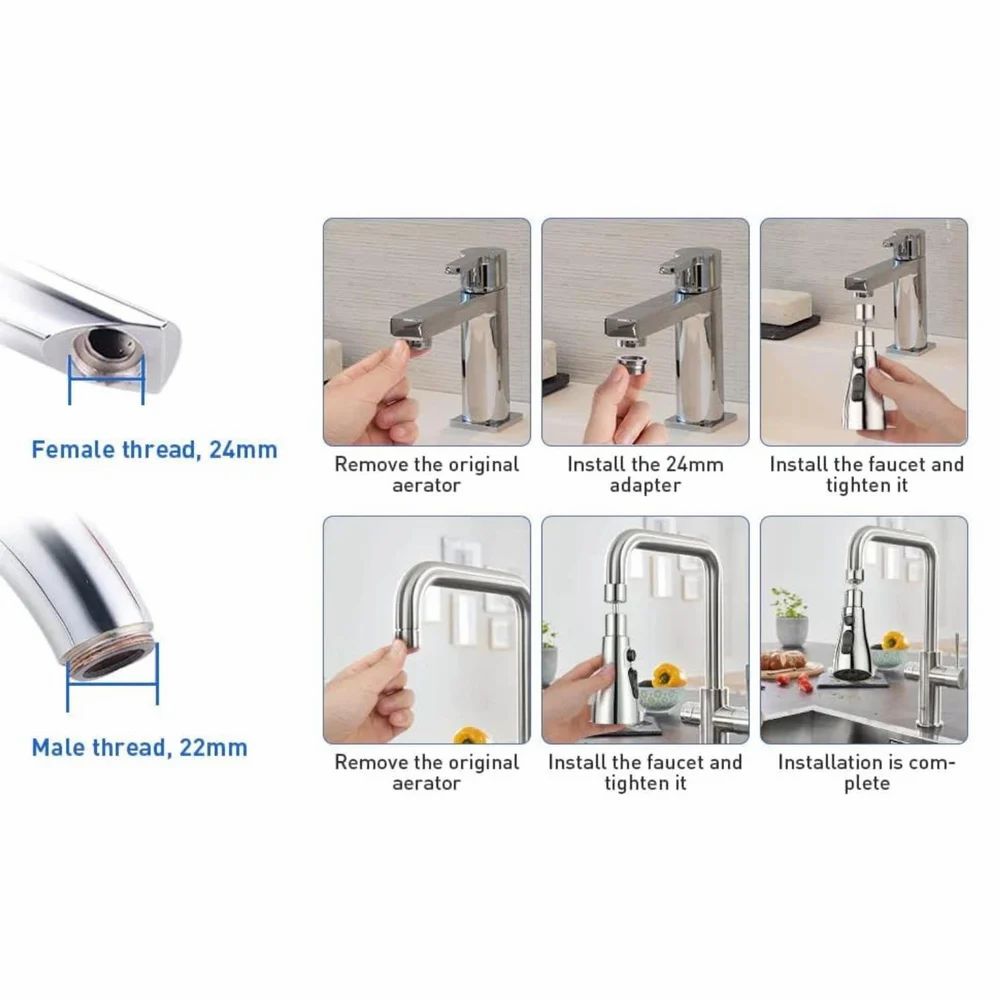 Female thread, 24mm

Remove the original aerator

Install the 24mm adapter

Install the faucet and tighten it

Male thread, 22mm

Remove the original aerator

Install the faucet and tighten it

Installation is complete