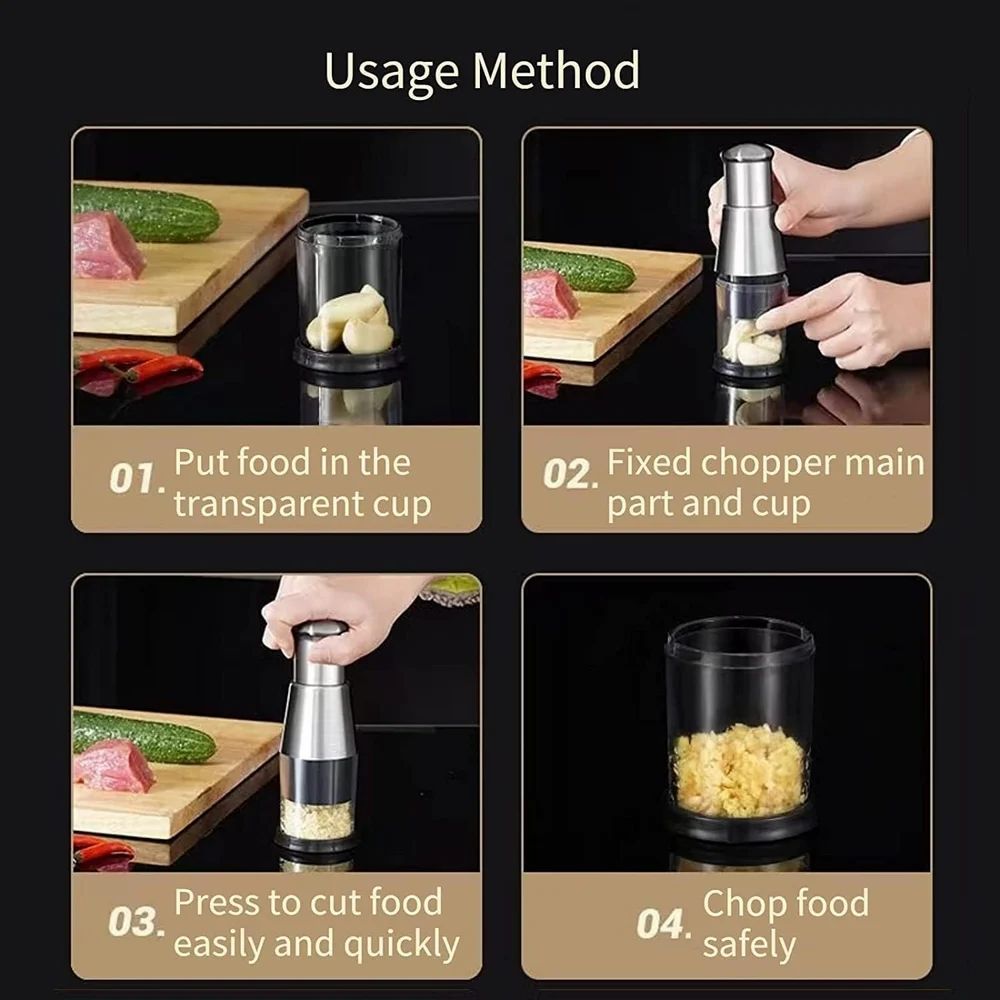 Usage Method

01. Put food in the transparent cup

02. Fixed chopper main part and cup

03. Press to cut food easily and quickly

04. Chop food safely