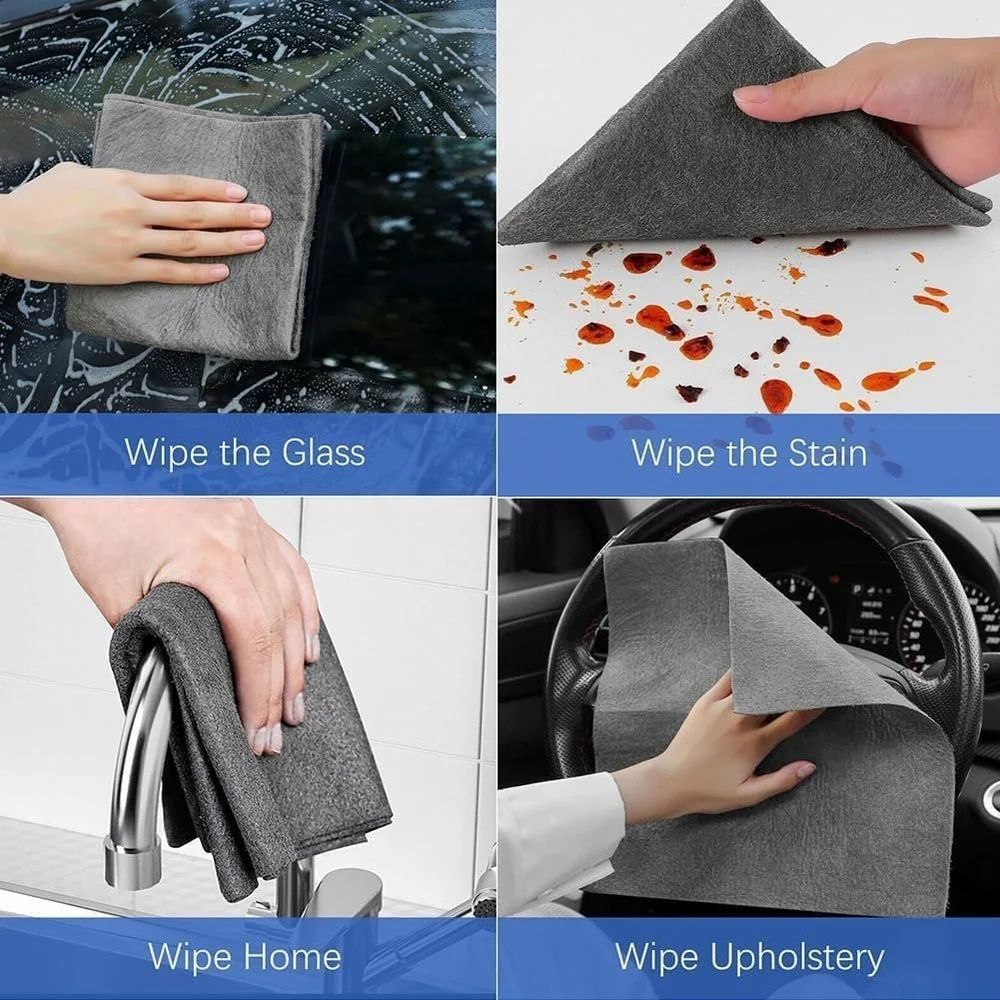 Wipe the Glass

Wipe the Stain

Wipe Home

Wipe Upholstery