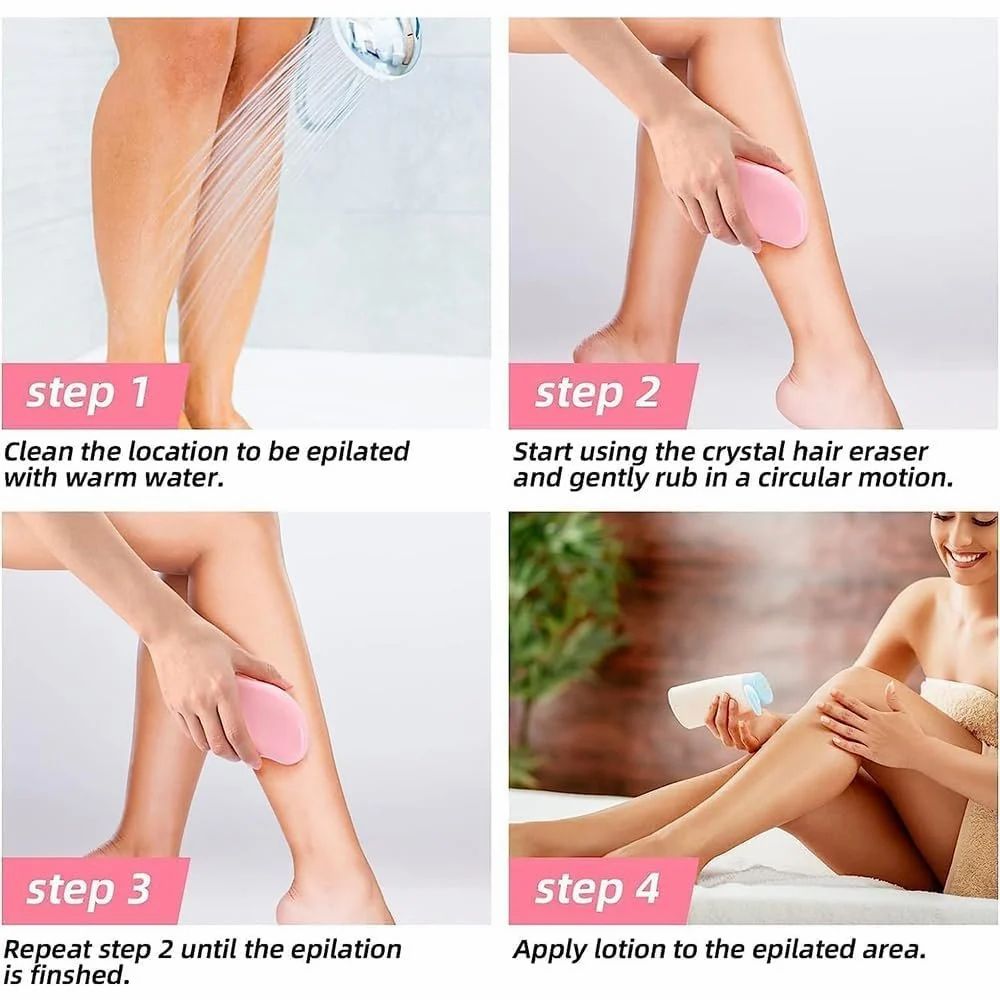 step 1

Clean the location to be epilated with warm water.

step 2

Start using the crystal hair eraser and gently rub in a circular motion.

step 3

Repeat step 2 until the epilation is finshed.

step 4

Apply lotion to the epilated area.